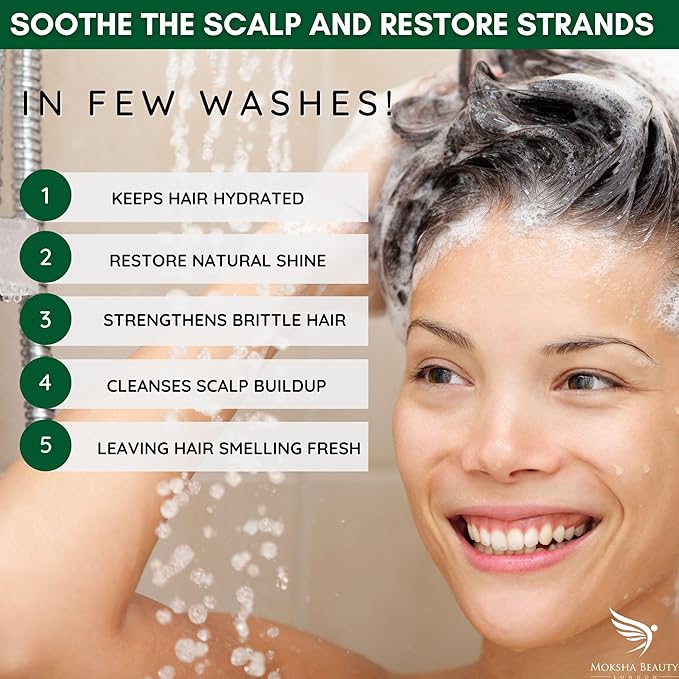 SOOTHE THE SCALP AND RESTORE STRANDS

IN FEW WASHES!

1 KEEPS HAIR HYDRATED

2 RESTORE NATURAL SHINE

3 STRENGTHENS BRITTLE HAIR

4 CLEANSES SCALP BUILDUP

5 LEAVING HAIR SMELLING FRESH

MOKSHA BEAUTY
LONDON